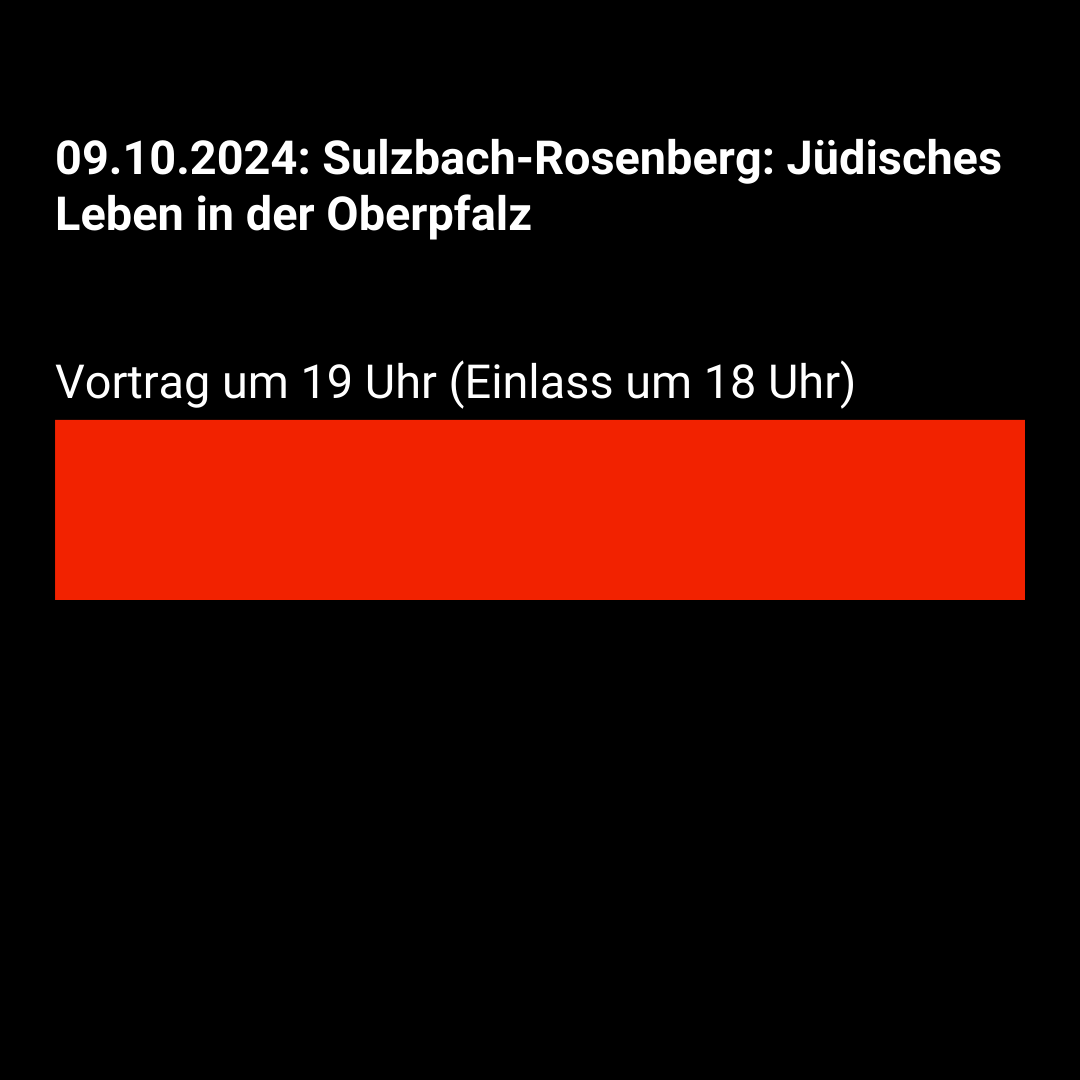 09.10.2024: Sulzbach-Rosenberg: Jüdisches Leben in der Oberpfalz

Vortrag um 19 Uhr (Einlass um 18 Uhr)